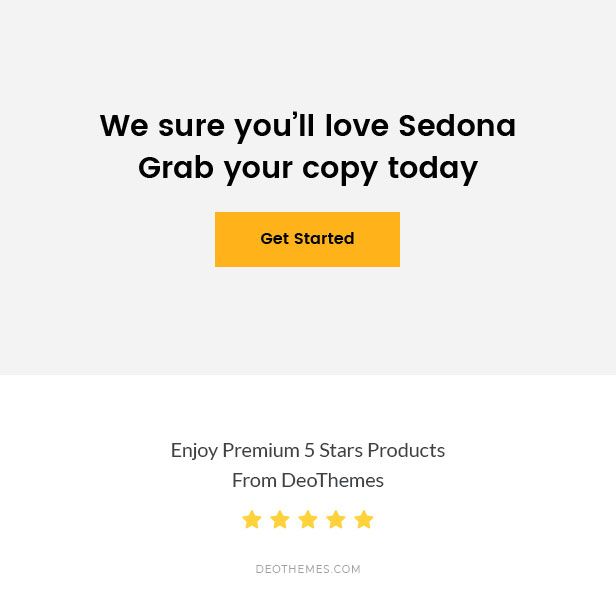 We sure you'll love Sedona
Grab your copy today

Get Started

Enjoy Premium 5 Stars Products
From DeoThemes

DEOTHEMES.COM