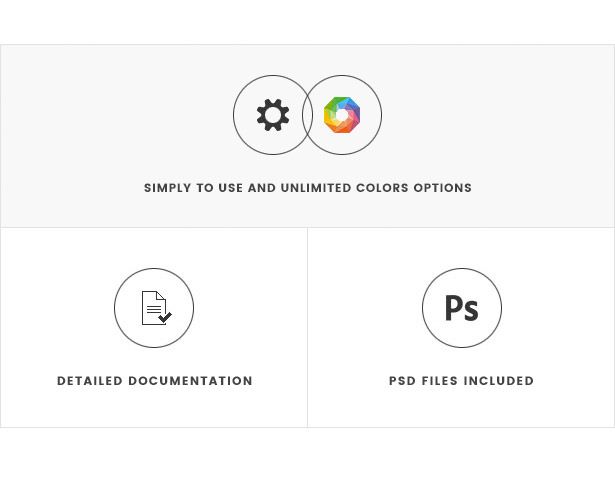 SIMPLY TO USE AND UNLIMITED COLORS OPTIONS

DETAILED DOCUMENTATION

Ps

PSD FILES INCLUDED