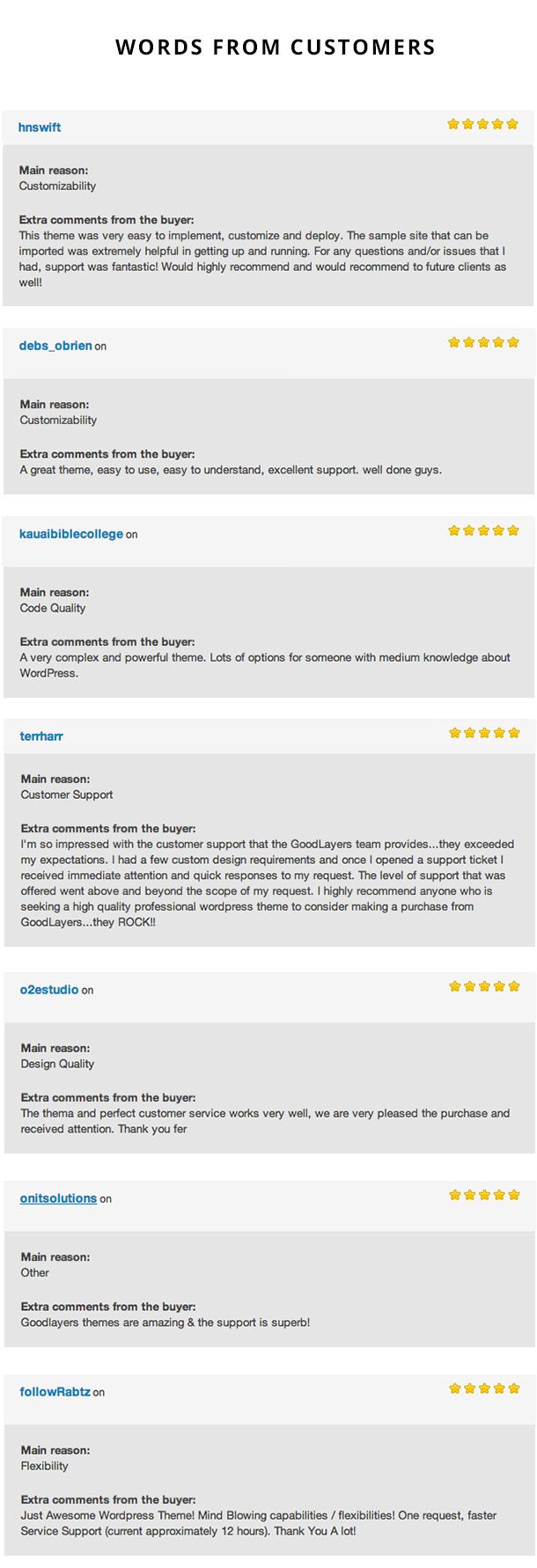 WORDS FROM CUSTOMERS

hnswift

Main reason:
Customizability

Extra comments from the buyer:
This theme was very easy to implement, customize and deploy. The sample site that can be imported was extremely helpful in getting up and running. For any questions and/or issues that I had, support was fantastic! Would highly recommend and would recommend to future clients as well!

debs_obrien on

Main reason:
Customizability

Extra comments from the buyer:
A great theme, easy to use, easy to understand, excellent support. well done guys.

kauaibiblecollege on

Main reason:
Code Quality

Extra comments from the buyer:
A very complex and powerful theme. Lots of options for someone with medium knowledge about WordPress.

terrharr

Main reason:
Customer Support

Extra comments from the buyer:
I'm so impressed with the customer support that the GoodLayers team provides...they exceeded my expectations. I had a few custom design requirements and once I opened a support ticket I received immediate attention and quick responses to my request. The level of support that was offered went above and beyond the scope of my request. I highly recommend anyone who is seeking a high quality professional wordpress theme to consider making a purchase from GoodLayers...they ROCK!!

o2estudio on

Main reason:
Design Quality

Extra comments from the buyer:
The thema and perfect customer service works very well, we are very pleased the purchase and received attention. Thank you fer

onitsolutions on

Main reason:
Other

Extra comments from the buyer:
Goodlayers themes are amazing & the support is superb!

followRabtz on

Main reason:
Flexibility

Extra comments from the buyer:
Just Awesome Wordpress Theme! Mind Blowing capabilities / flexibilities! One request, faster Service Support (current approximately 12 hours). Thank You A lot!