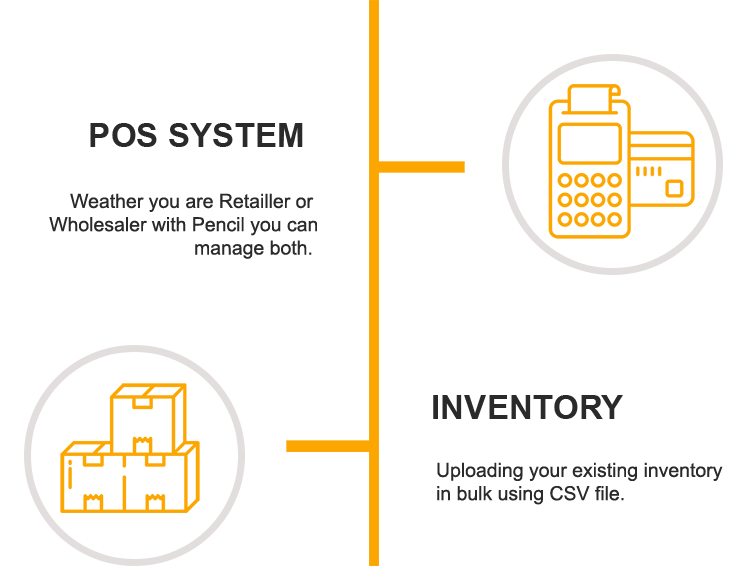 POS SYSTEM

Weather you are Retailler or Wholesaler with Pencil you can manage both.

INVENTORY

Uploading your existing inventory in bulk using CSV file.