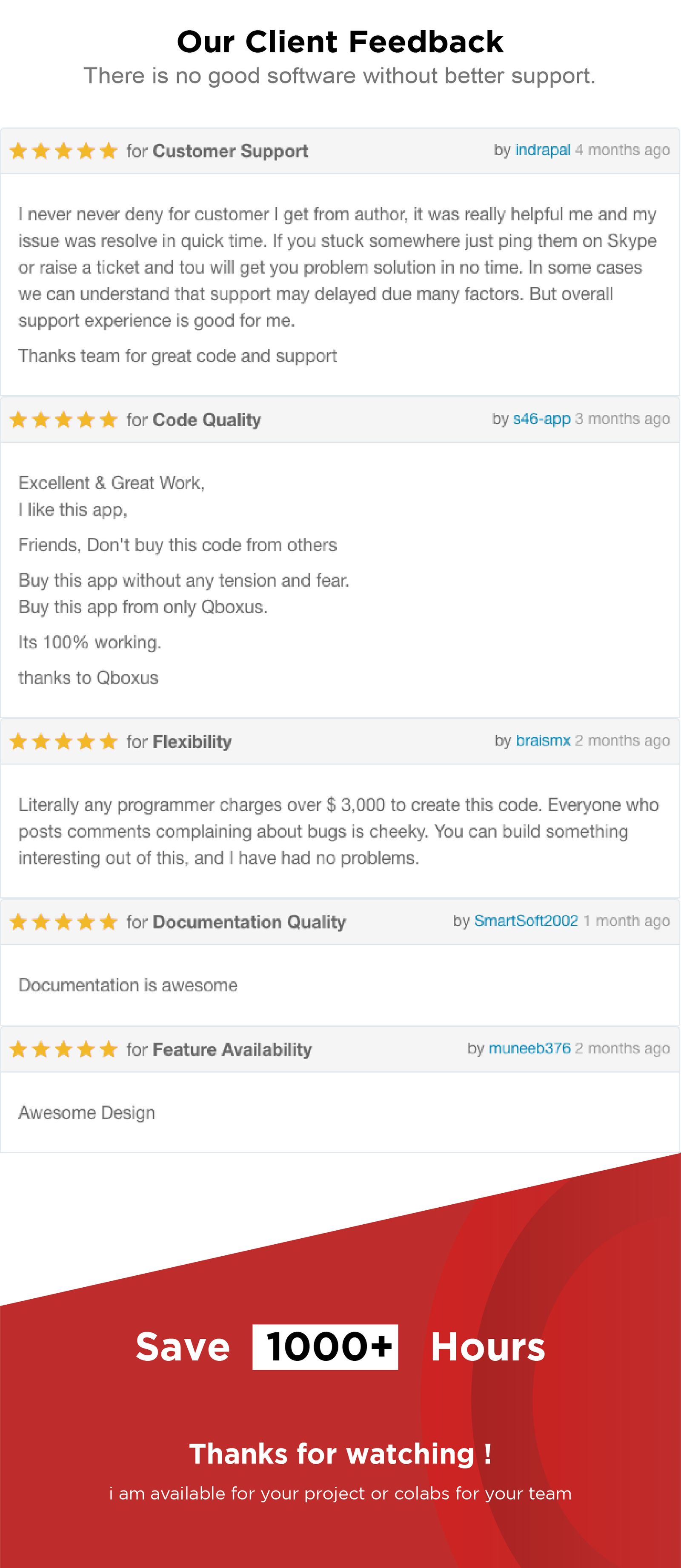 Our Client Feedback

There is no good software without better support.

for Customer Support by indrapal 4 months ago

I never never deny for customer I get from author, it was really helpful me and my issue was resolve in quick time. If you stuck somewhere just ping them on Skype or raise a ticket and tou will get you problem solution in no time. In some cases we can understand that support may delayed due many factors. But overall support experience is good for me.

Thanks team for great code and support

for Code Quality by s46-app 3 months ago

Excellent & Great Work,
I like this app,

Friends, Don't buy this code from others

Buy this app without any tension and fear.
Buy this app from only Qboxus.

Its 100% working.

thanks to Qboxus

for Flexibility by braismx 2 months ago

Literally any programmer charges over $ 3,000 to create this code. Everyone who posts comments complaining about bugs is cheeky. You can build something interesting out of this, and I have had no problems.

for Documentation Quality by SmartSoft2002 1 month ago

Documentation is awesome

for Feature Availability by muneeb376 2 months ago

Awesome Design

Save 1000+ Hours

Thanks for watching !

i am available for your project or colabs for your team