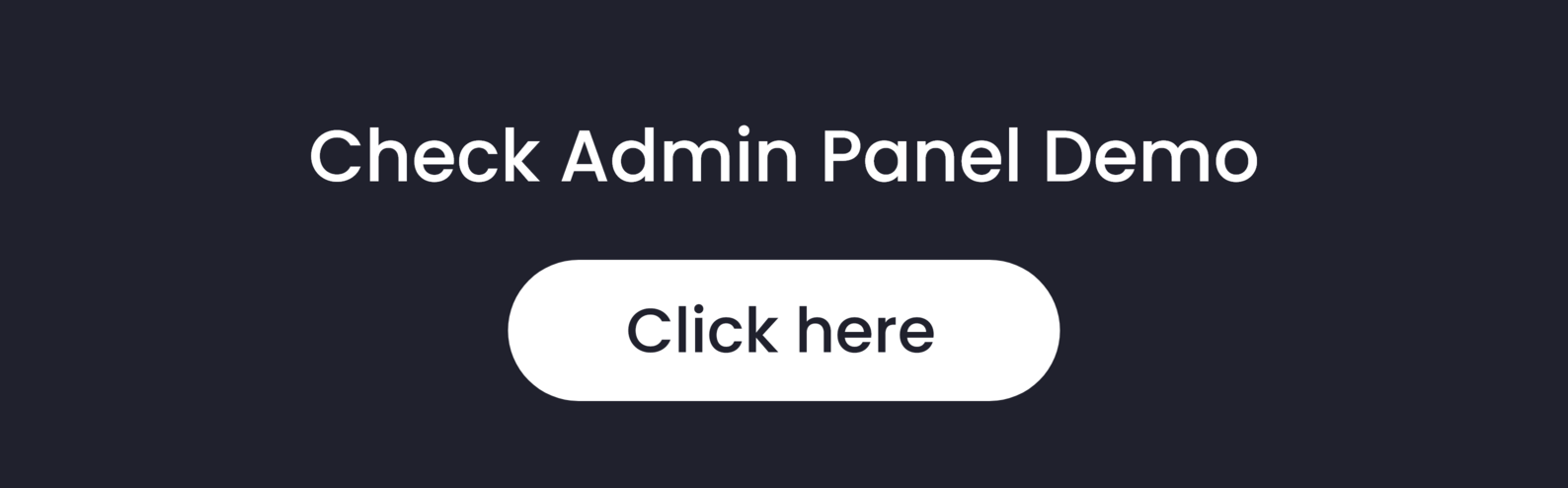 Check Admin Panel Demo

Click here