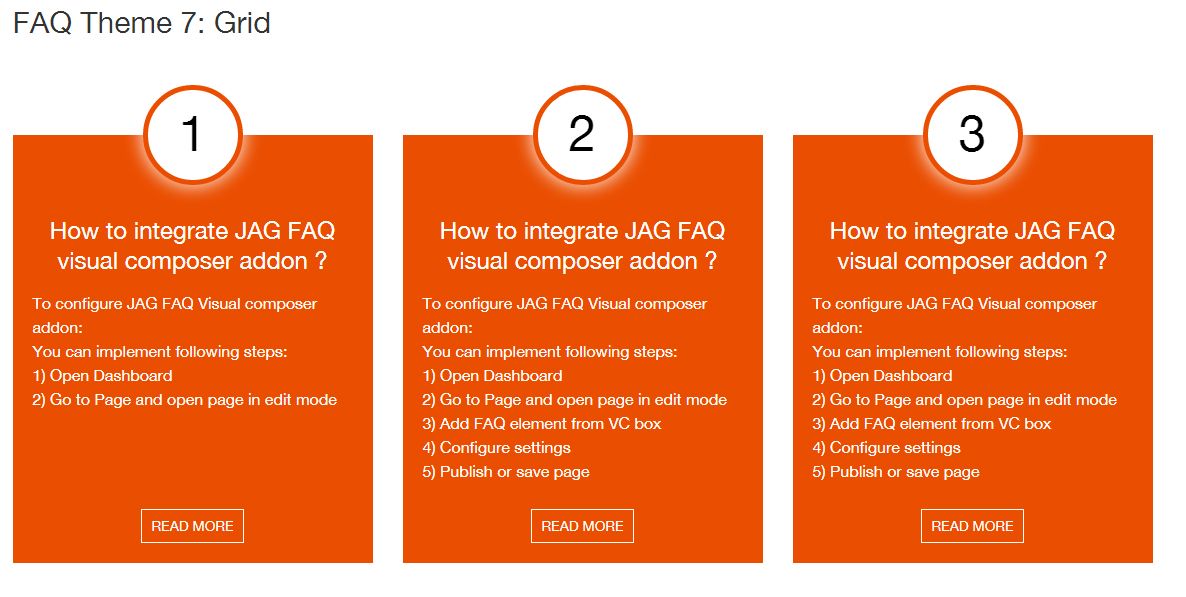 FAQ Theme 7: Grid

1

How to integrate JAG FAQ visual composer addon ?

To configure JAG FAQ Visual composer addon:
You can implement following steps:
1) Open Dashboard
2) Go to Page and open page in edit mode

READ MORE

2

How to integrate JAG FAQ visual composer addon ?

To configure JAG FAQ Visual composer addon:
You can implement following steps:
1) Open Dashboard
2) Go to Page and open page in edit mode
3) Add FAQ element from VC box
4) Configure settings
5) Publish or save page

READ MORE

3

How to integrate JAG FAQ visual composer addon ?

To configure JAG FAQ Visual composer addon:
You can implement following steps:
1) Open Dashboard
2) Go to Page and open page in edit mode
3) Add FAQ element from VC box
4) Configure settings
5) Publish or save page

READ MORE