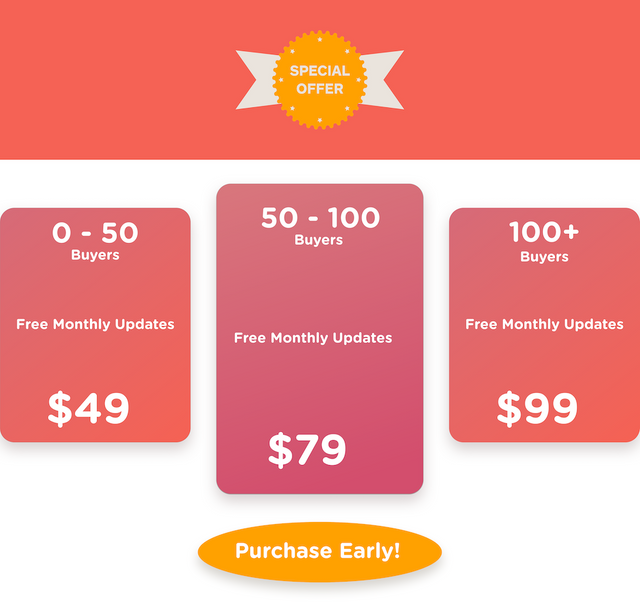 SPECIAL OFFER

0 - 50
Buyers

Free Monthly Updates

$49

50 - 100
Buyers

Free Monthly Updates

$79

100+
Buyers

Free Monthly Updates

$99

Purchase Early!