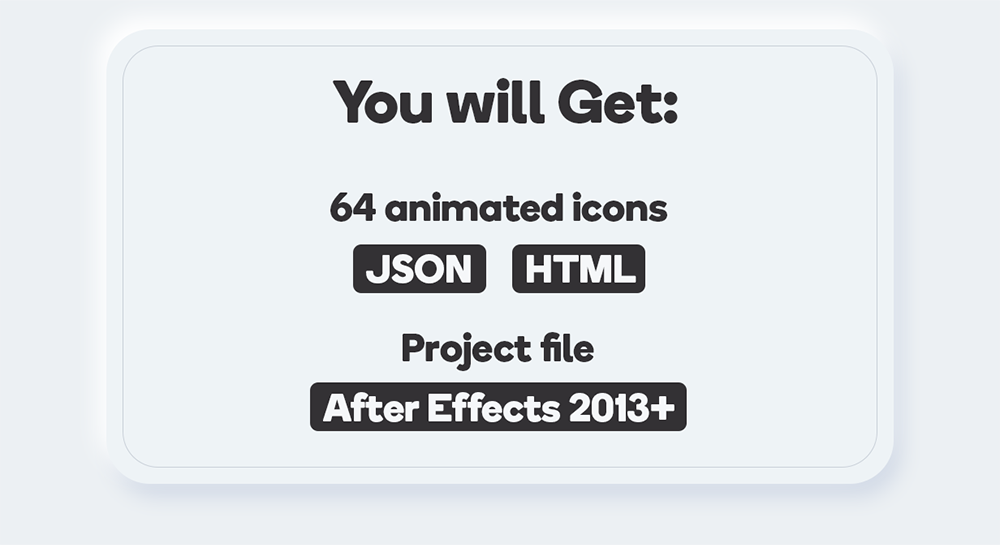 You will Get:

64 animated icons

JSON HTML

Project file

After Effects 2013+